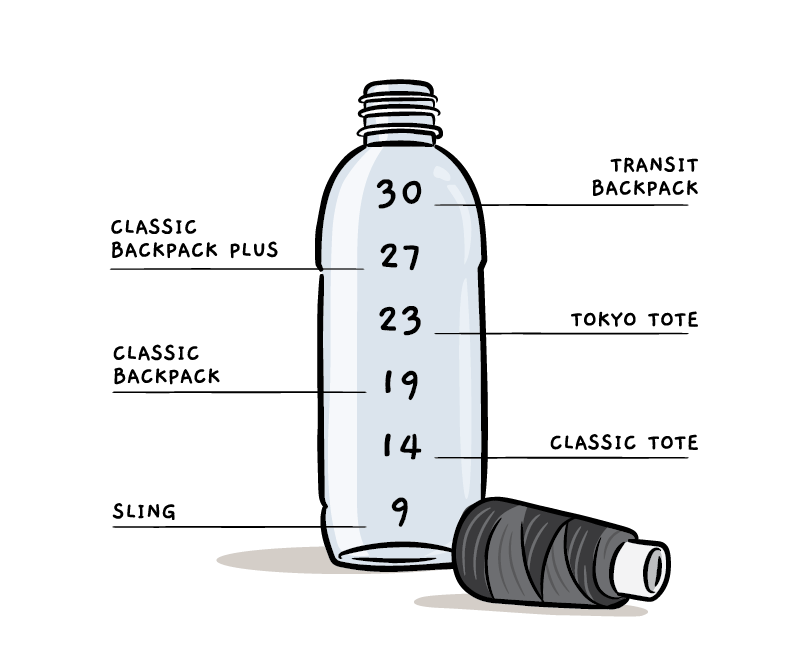 TRANSIT BACKPACK

30

CLASSIC BACKPACK PLUS

27

23

TOKYO TOTE

CLASSIC BACKPACK

19

14

CLASSIC TOTE

SLING

9